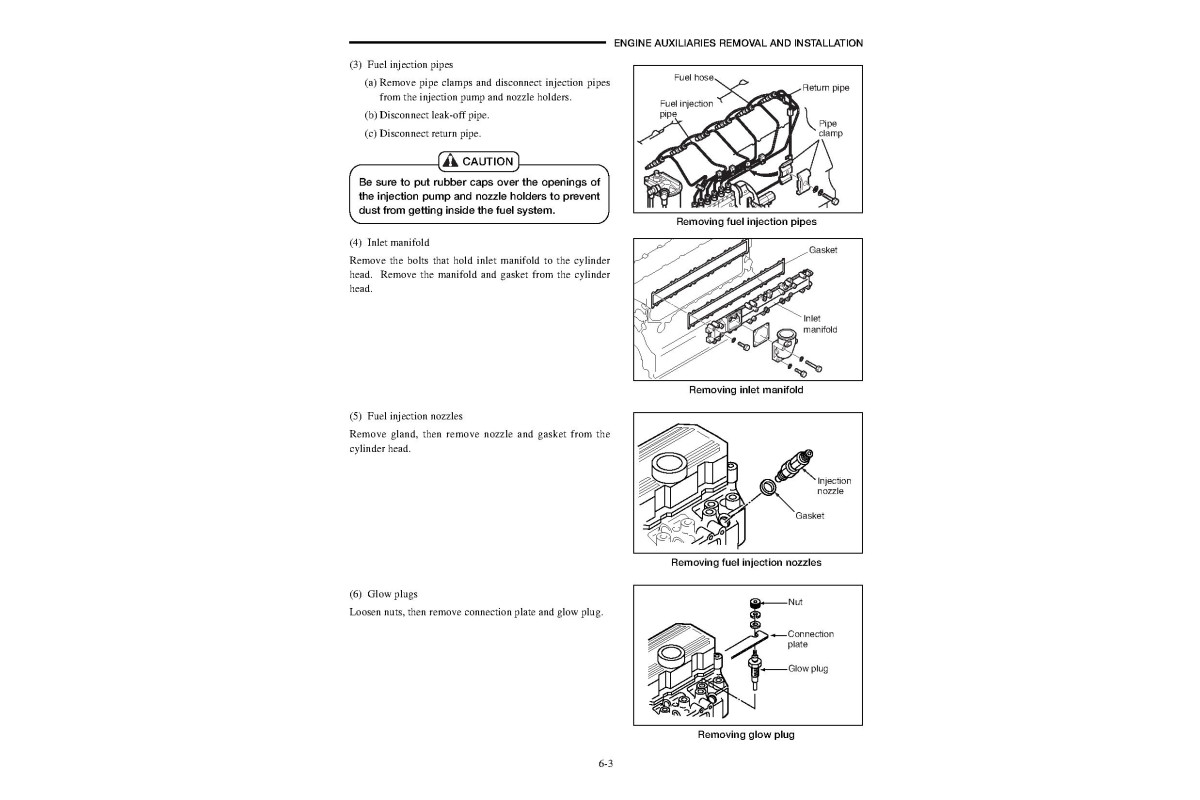 ENGINE AUXILIARIES REMOVAL AND INSTALLATION

(3) Fuel injection pipes

(a) Remove pipe clamps and disconnect injection pipes from the injection pump and nozzle holders.

(b) Disconnect leak-off pipe.

(c) Disconnect return pipe.

CAUTION

Be sure to put rubber caps over the openings of the injection pump and nozzle holders to prevent dust from getting inside the fuel system.

Fuel hose
Return pipe
Fuel injection pipe
Pipe clamp

Removing fuel injection pipes

(4) Inlet manifold

Remove the bolts that hold inlet manifold to the cylinder head. Remove the manifold and gasket from the cylinder head.

Gasket
Inlet manifold

Removing inlet manifold

(5) Fuel injection nozzles

Remove gland, then remove nozzle and gasket from the cylinder head.

Injection nozzle
Gasket

Removing fuel injection nozzles

(6) Glow plugs

Loosen nuts, then remove connection plate and glow plug.

Nut
Connection plate
Glow plug

Removing glow plug

6-3