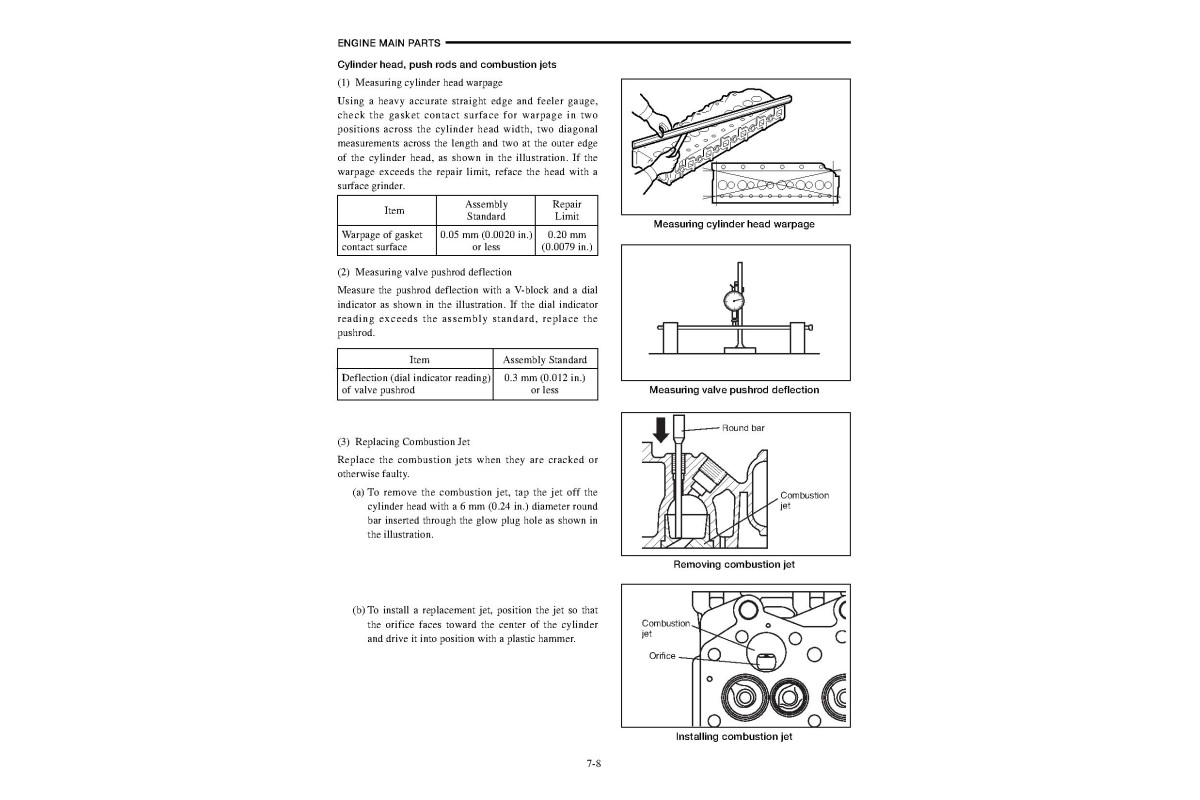 ENGINE MAIN PARTS

Cylinder head, push rods and combustion jets

(1) Measuring cylinder head warpage

Using a heavy accurate straight edge and feeler gauge, check the gasket contact surface for warpage in two positions across the cylinder head width, two diagonal measurements across the length and two at the outer edge of the cylinder head, as shown in the illustration. If the warpage exceeds the repair limit, reface the head with a surface grinder.

| Item | Assembly Standard | Repair Limit |
|---|---|---|
| Warpage of gasket contact surface | 0.05 mm (0.0020 in.) or less | 0.20 mm (0.0079 in.) |

Measuring cylinder head warpage

(2) Measuring valve pushrod deflection

Measure the pushrod deflection with a V-block and a dial indicator as shown in the illustration. If the dial indicator reading exceeds the assembly standard, replace the pushrod.

| Item | Assembly Standard |
|---|---|
| Deflection (dial indicator reading) of valve pushrod | 0.3 mm (0.012 in.) or less |

Measuring valve pushrod deflection

(3) Replacing Combustion Jet

Replace the combustion jets when they are cracked or otherwise faulty.

(a) To remove the combustion jet, tap the jet off the cylinder head with a 6 mm (0.24 in.) diameter round bar inserted through the glow plug hole as shown in the illustration.

Round bar

Combustion jet

Removing combustion jet

(b) To install a replacement jet, position the jet so that the orifice faces toward the center of the cylinder and drive it into position with a plastic hammer.

Combustion jet

Orifice

Installing combustion jet

7-8