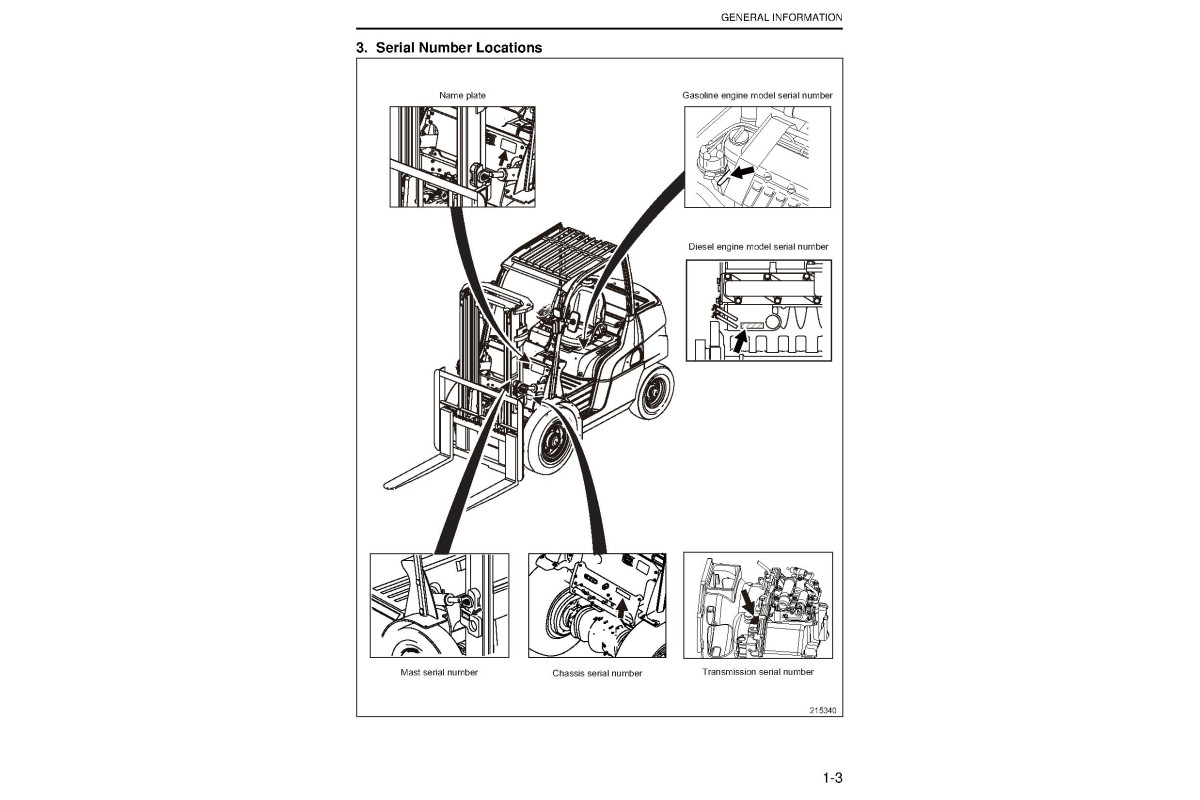 GENERAL INFORMATION

3. Serial Number Locations

Name plate

Gasoline engine model serial number

Diesel engine model serial number

Mast serial number

Chassis serial number

Transmission serial number

215340

1-3